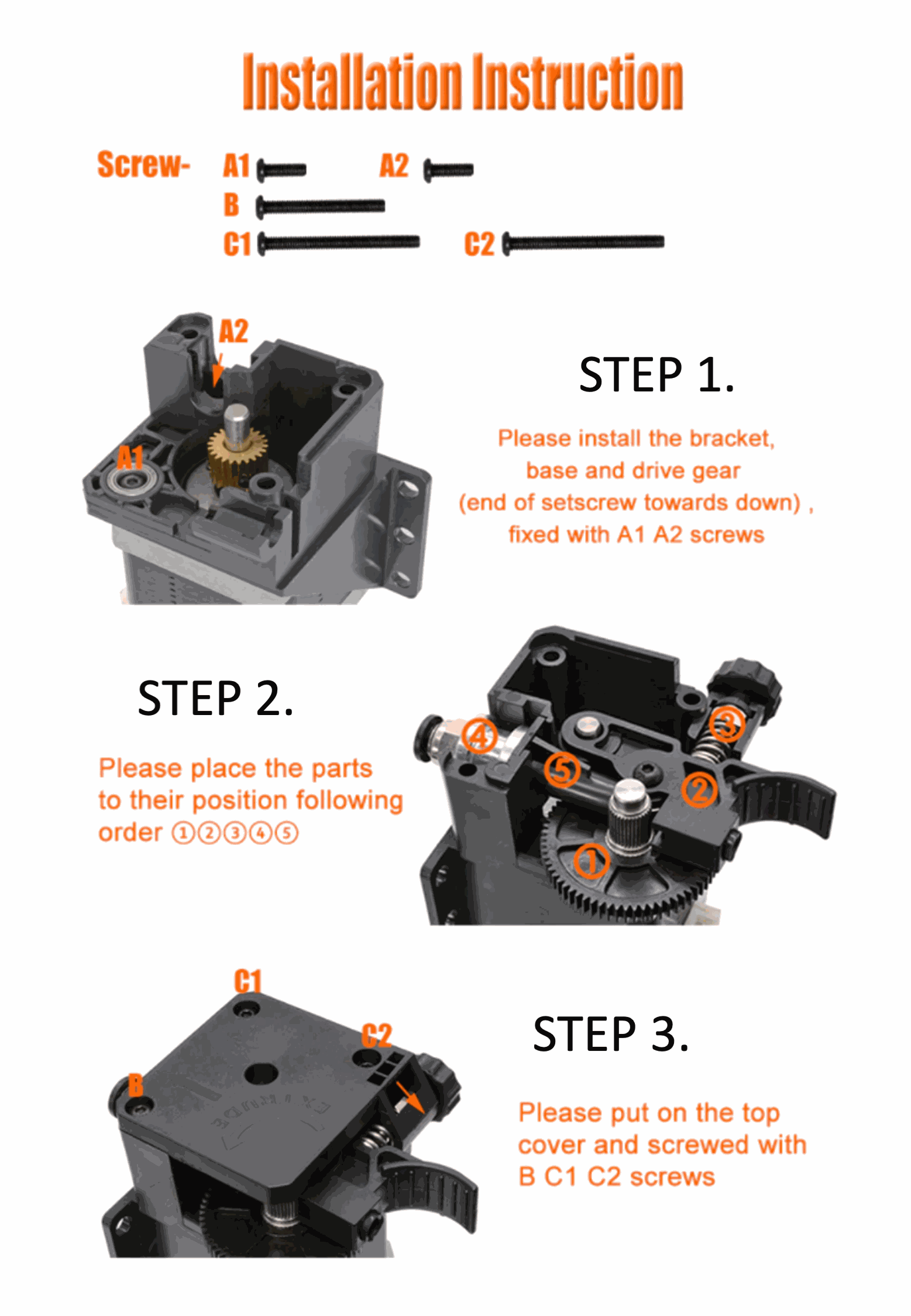 Installation Instruction

Screw- A1 A2
B
C1 C2

A2
A1

STEP 1.

Please install the bracket, base and drive gear (end of setscrew towards down) , fixed with A1 A2 screws

STEP 2.

Please place the parts to their position following order ①②③④⑤

④ ③ ⑤ ② ①

C1
C2
B

STEP 3.

Please put on the top cover and screwed with B C1 C2 screws